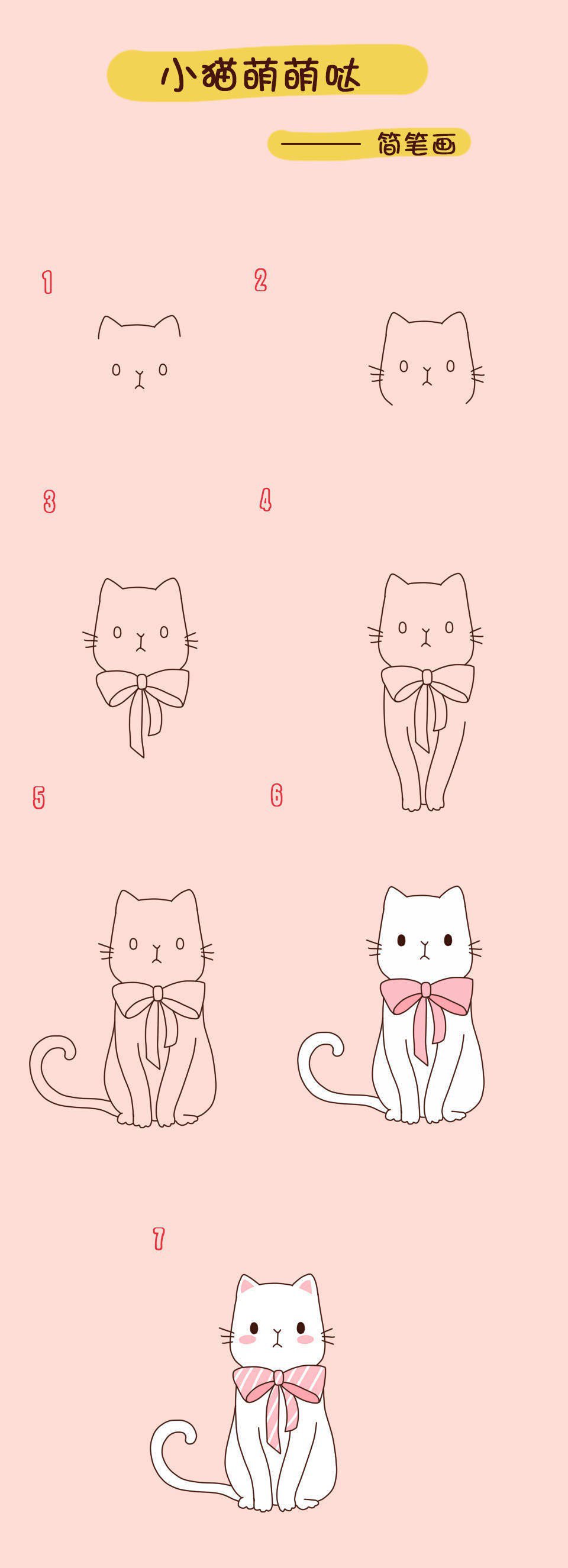 小猫萌萌哒

—— 简笔画

1

2

3

4

5

6

7