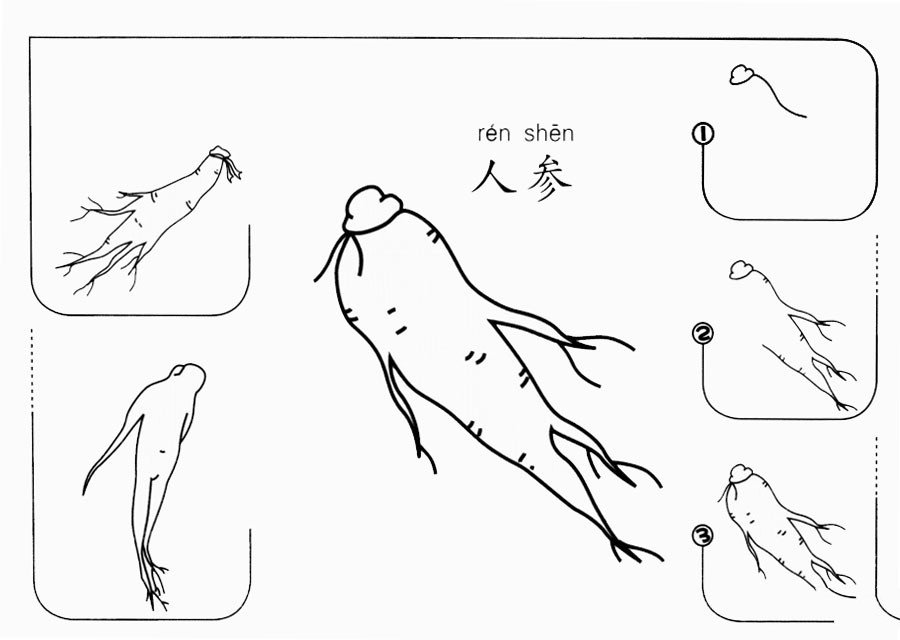 rén shēn
人参

①

②

③