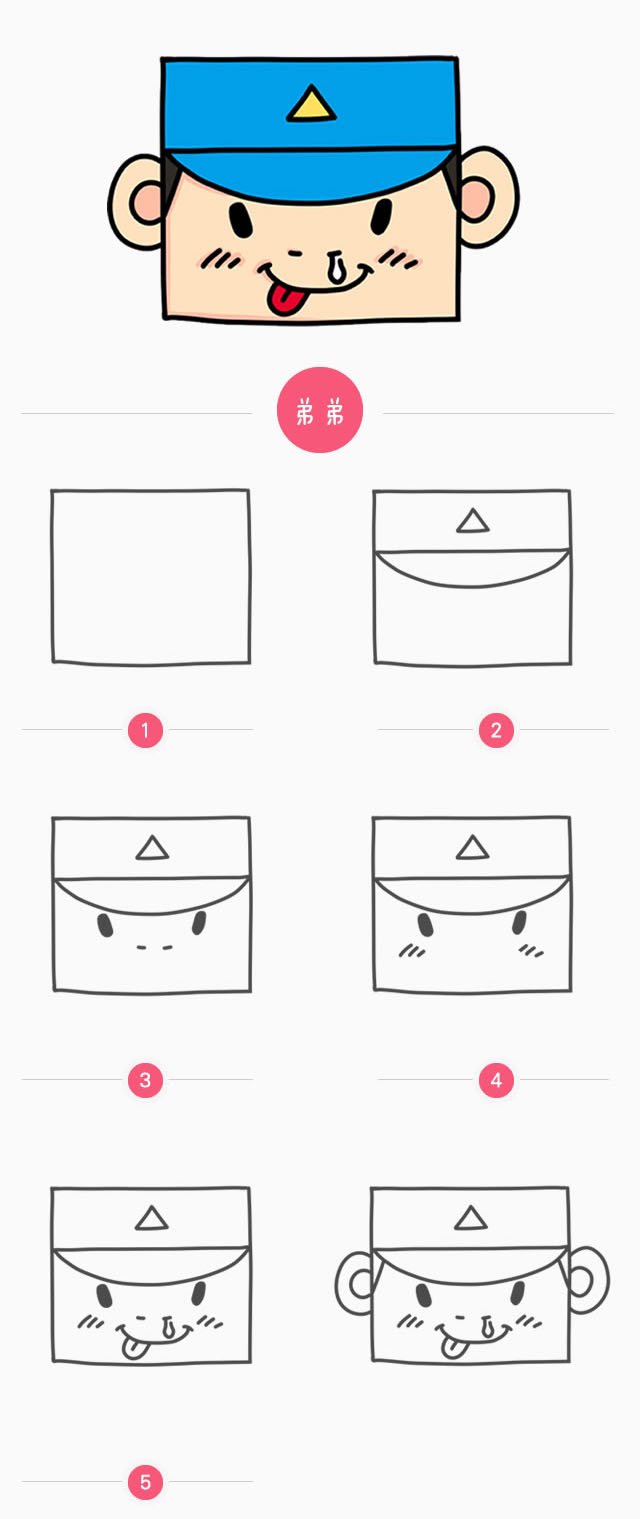 弟弟

1

2

3

4

5