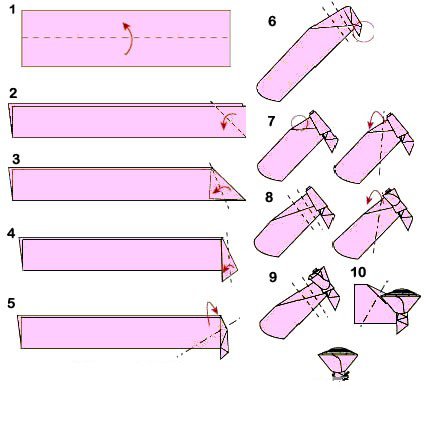 1

2

3

4

5

6

7

8

9

10