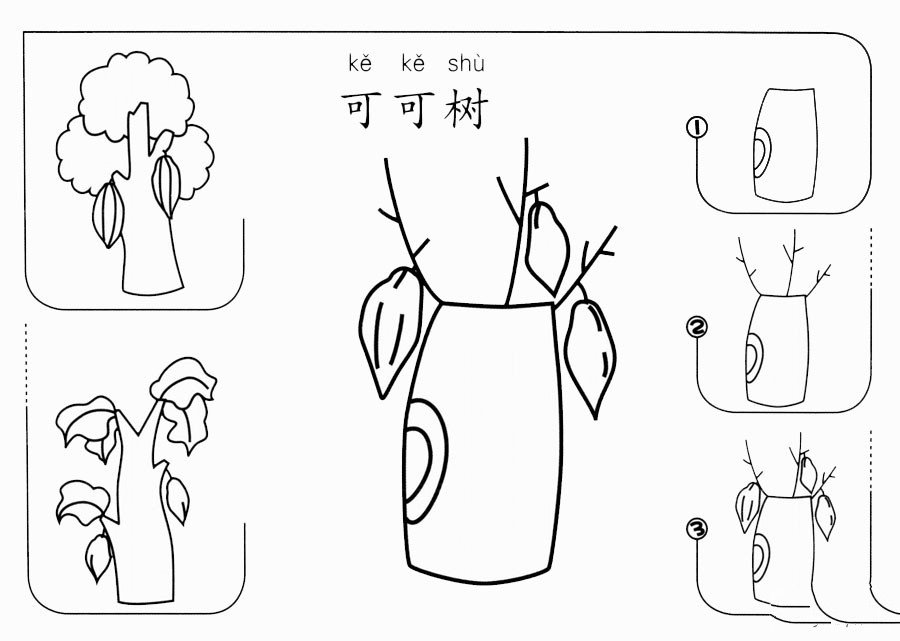 kě kě shù
可可树

①

②

③